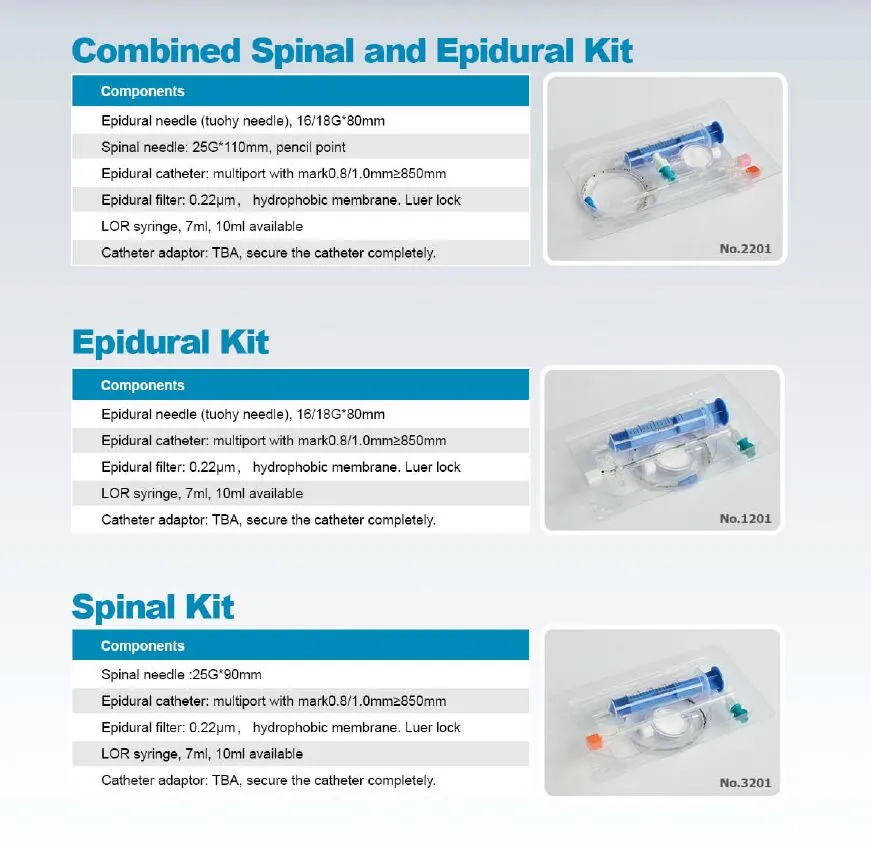 Combined Spinal and Epidural Kit

| Components |
|---|
| Epidural needle (tuohy needle), 16/18G*80mm |
| Spinal needle: 25G*110mm, pencil point |
| Epidural catheter: multiport with mark0.8/1.0mm≥850mm |
| Epidural filter: 0.22μm， hydrophobic membrane. Luer lock |
| LOR syringe, 7ml, 10ml available |
| Catheter adaptor: TBA, secure the catheter completely. |

No.2201

Epidural Kit

| Components |
|---|
| Epidural needle (tuohy needle), 16/18G*80mm |
| Epidural catheter: multiport with mark0.8/1.0mm≥850mm |
| Epidural filter: 0.22μm， hydrophobic membrane. Luer lock |
| LOR syringe, 7ml, 10ml available |
| Catheter adaptor: TBA, secure the catheter completely. |

No.1201

Spinal Kit

| Components |
|---|
| Spinal needle :25G*90mm |
| Epidural catheter: multiport with mark0.8/1.0mm≥850mm |
| Epidural filter: 0.22μm， hydrophobic membrane. Luer lock |
| LOR syringe, 7ml, 10ml available |
| Catheter adaptor: TBA, secure the catheter completely. |

No.3201