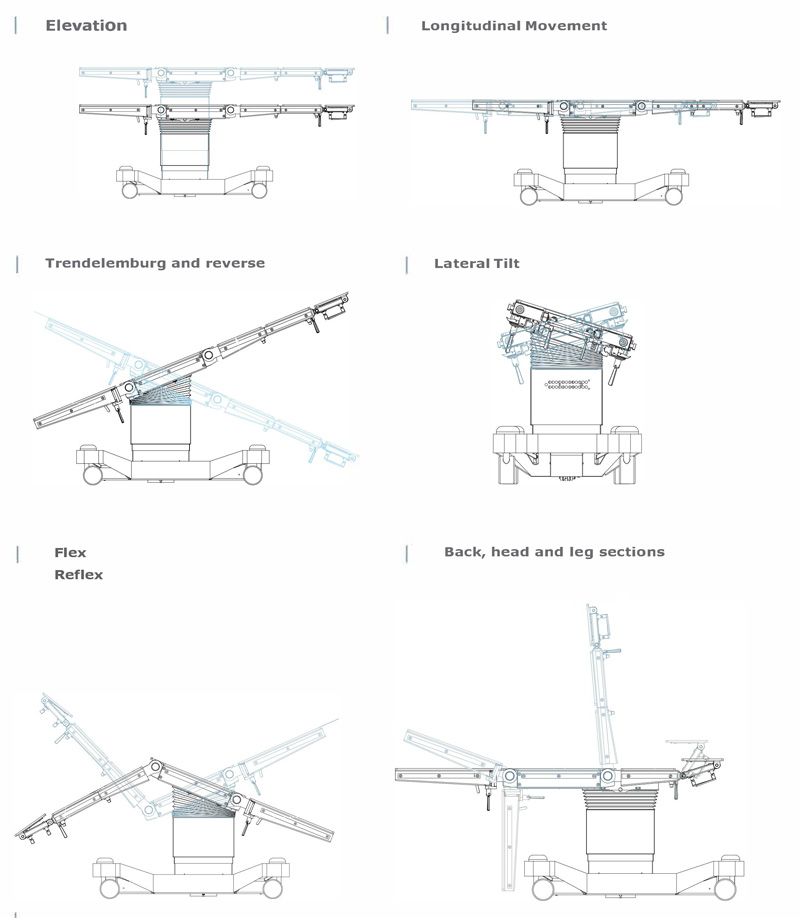 Elevation

Longitudinal Movement

Trendelemburg and reverse

Lateral Tilt

Flex
Reflex

Back, head and leg sections