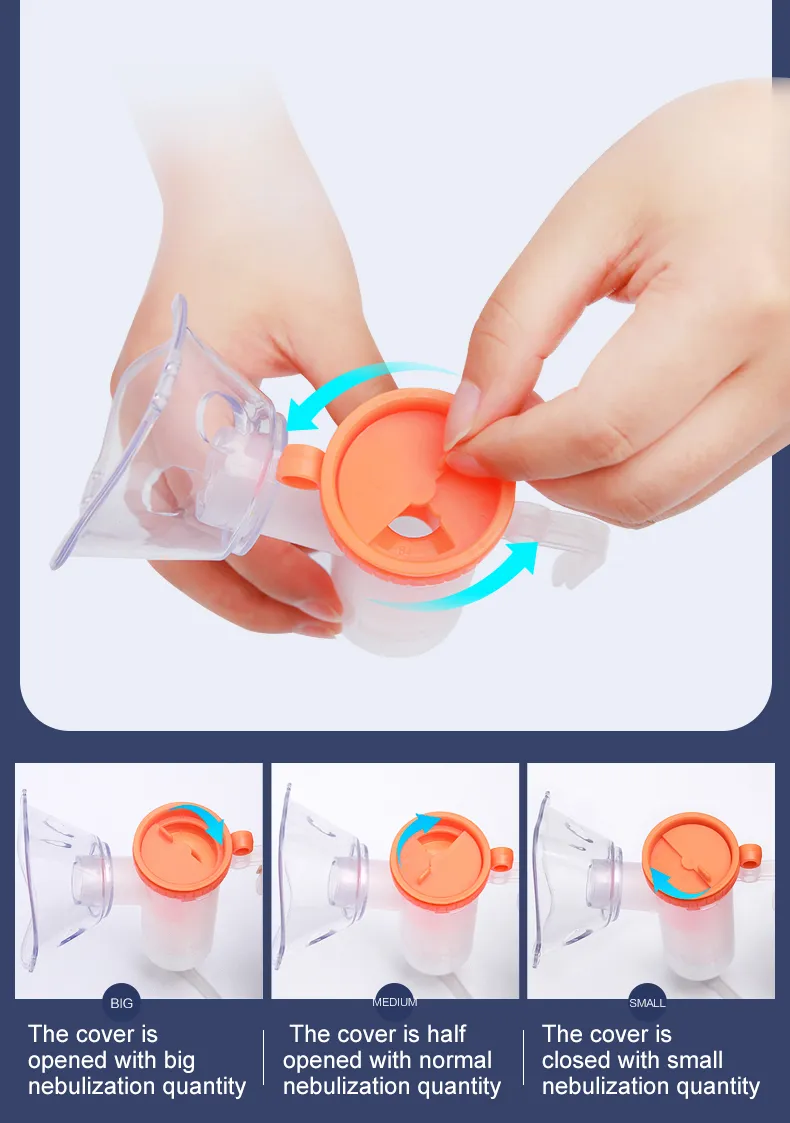 BIG
The cover is opened with big nebulization quantity

MEDIUM
The cover is half opened with normal nebulization quantity

SMALL
The cover is closed with small nebulization quantity