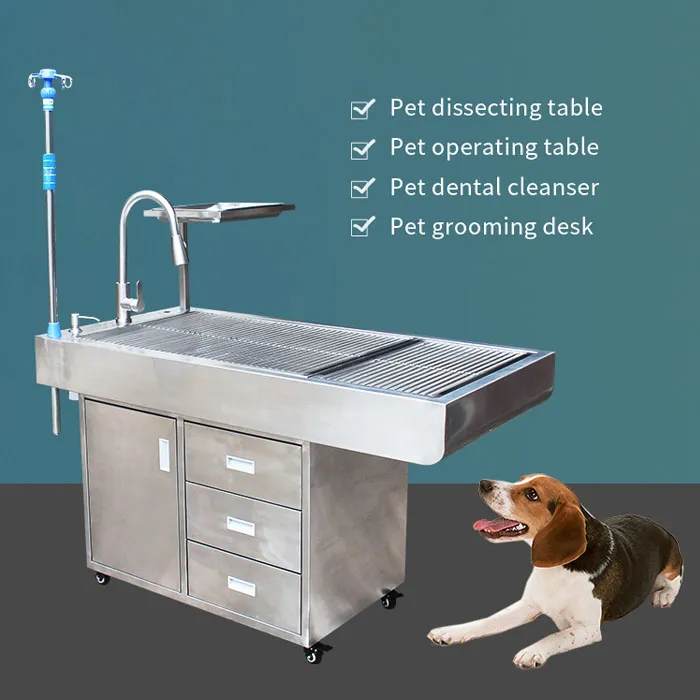 Pet dissecting table
Pet operating table
Pet dental cleanser
Pet grooming desk