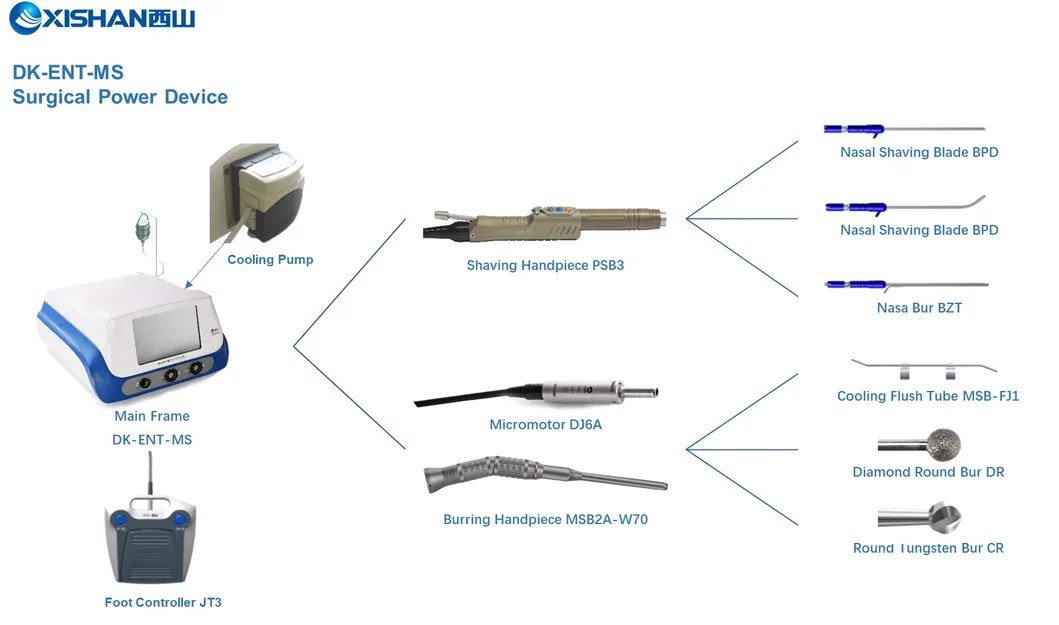 XISHAN西山

DK-ENT-MS
Surgical Power Device

Cooling Pump

Main Frame
DK-ENT-MS

Foot Controller JT3

Shaving Handpiece PSB3

Micromotor DJ6A

Burring Handpiece MSB2A-W70

Nasal Shaving Blade BPD

Nasal Shaving Blade BPD

Nasa Bur BZT

Cooling Flush Tube MSB-FJ1

Diamond Round Bur DR

Round Tungsten Bur CR